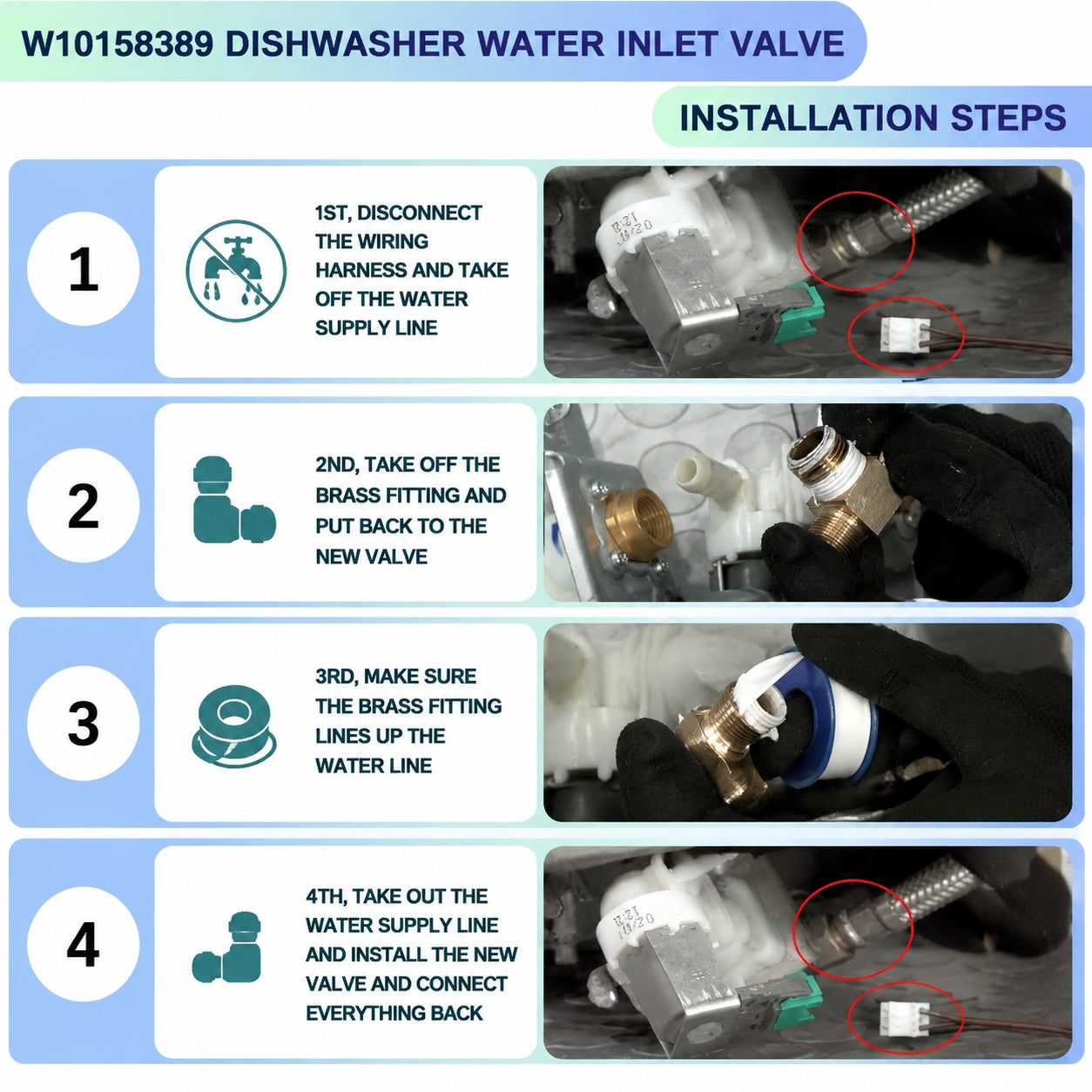 W10158389 DISHWASHER WATER INLET VALVE

INSTALLATION STEPS

1

1ST, DISCONNECT THE WIRING HARNESS AND TAKE OFF THE WATER SUPPLY LINE

2

2ND, TAKE OFF THE BRASS FITTING AND PUT BACK TO THE NEW VALVE

3

3RD, MAKE SURE THE BRASS FITTING LINES UP THE WATER LINE

4

4TH, TAKE OUT THE WATER SUPPLY LINE AND INSTALL THE NEW VALVE AND CONNECT EVERYTHING BACK