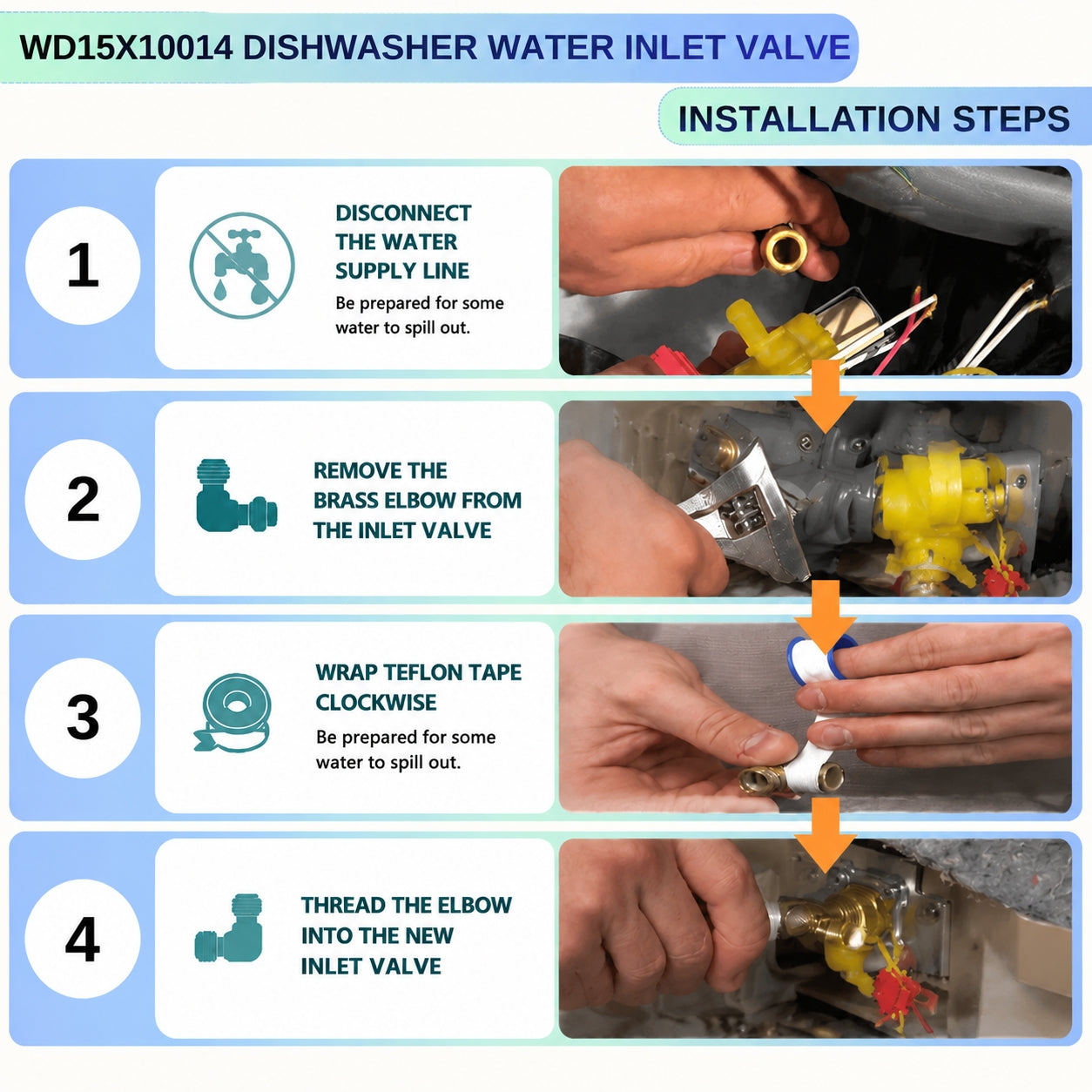 WD15X10014 DISHWASHER WATER INLET VALVE

INSTALLATION STEPS

1

DISCONNECT THE WATER SUPPLY LINE

Be prepared for some water to spill out.

2

REMOVE THE BRASS ELBOW FROM THE INLET VALVE

3

WRAP TEFLON TAPE CLOCKWISE

Be prepared for some water to spill out.

4

THREAD THE ELBOW INTO THE NEW INLET VALVE